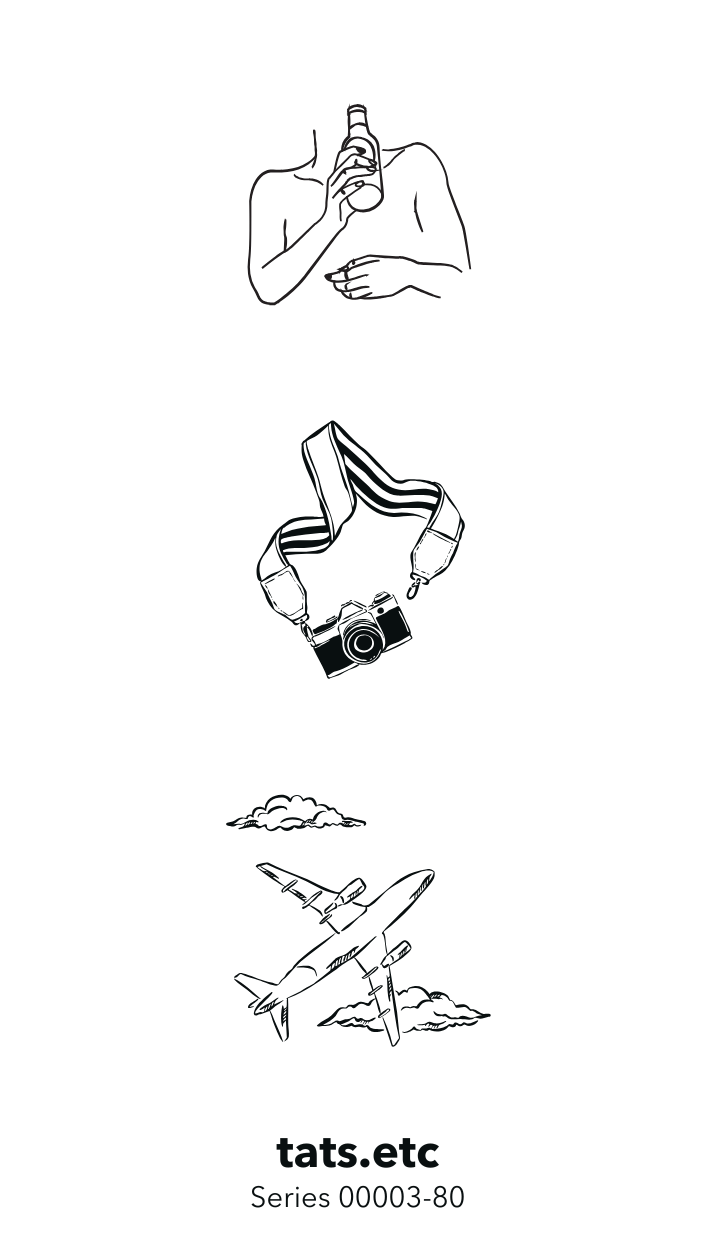 tats.etc
Series 00003-80