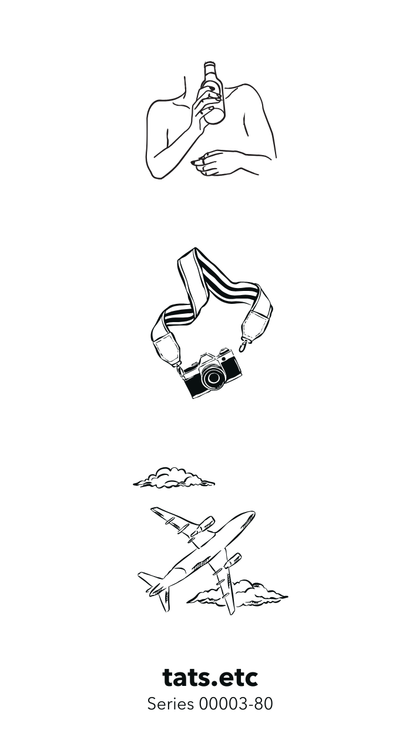 tats.etc
Series 00003-80